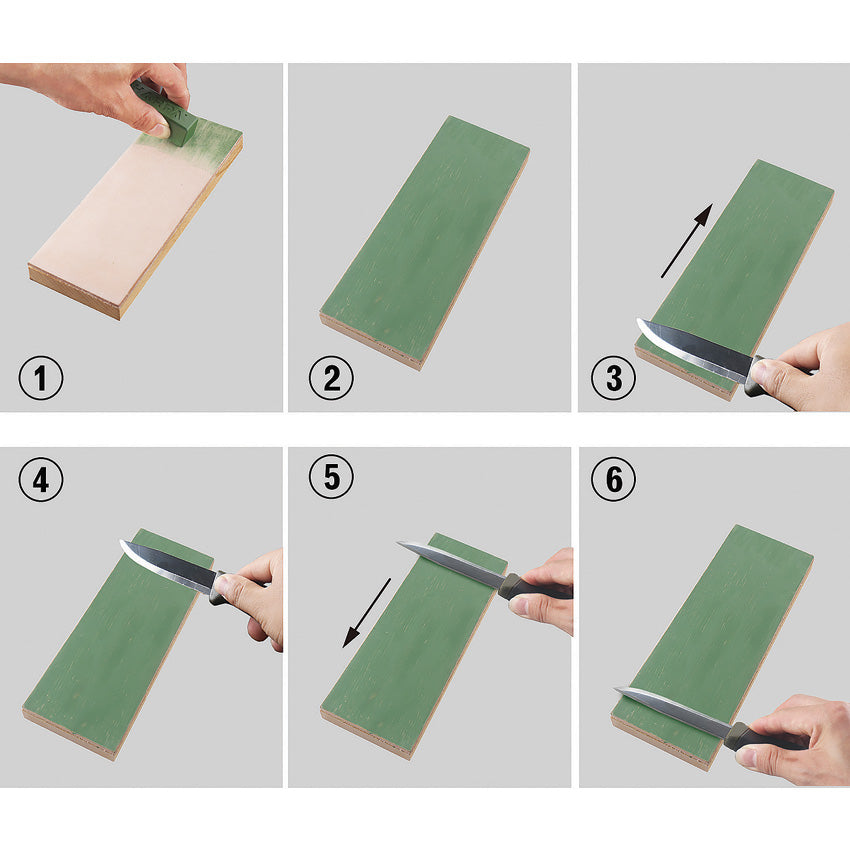 1
2
3
4
5
6