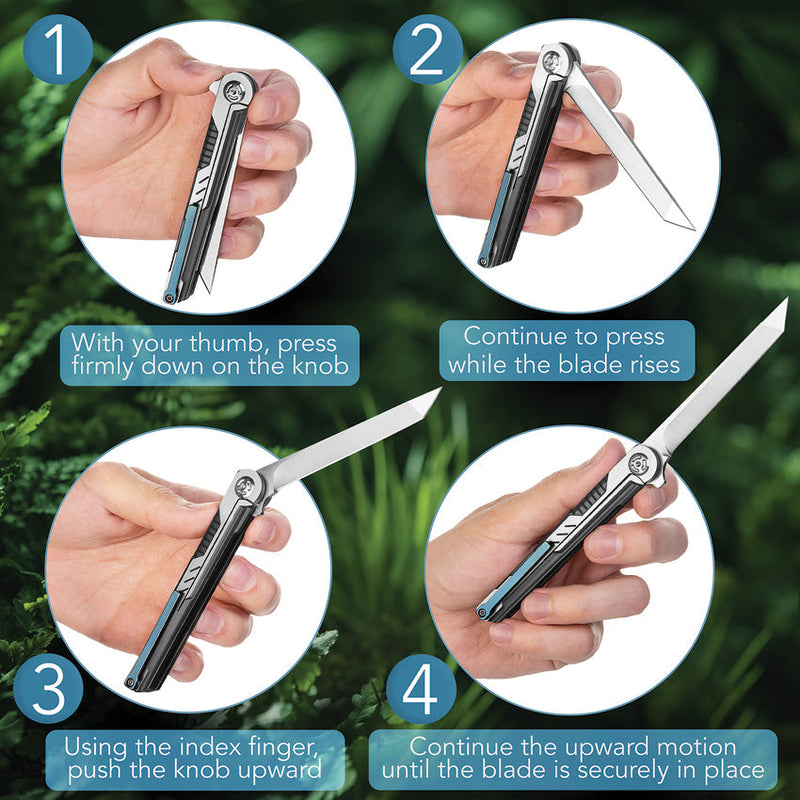 1

With your thumb, press firmly down on the knob

2

Continue to press while the blade rises

3

Using the index finger, push the knob upward

4

Continue the upward motion until the blade is securely in place