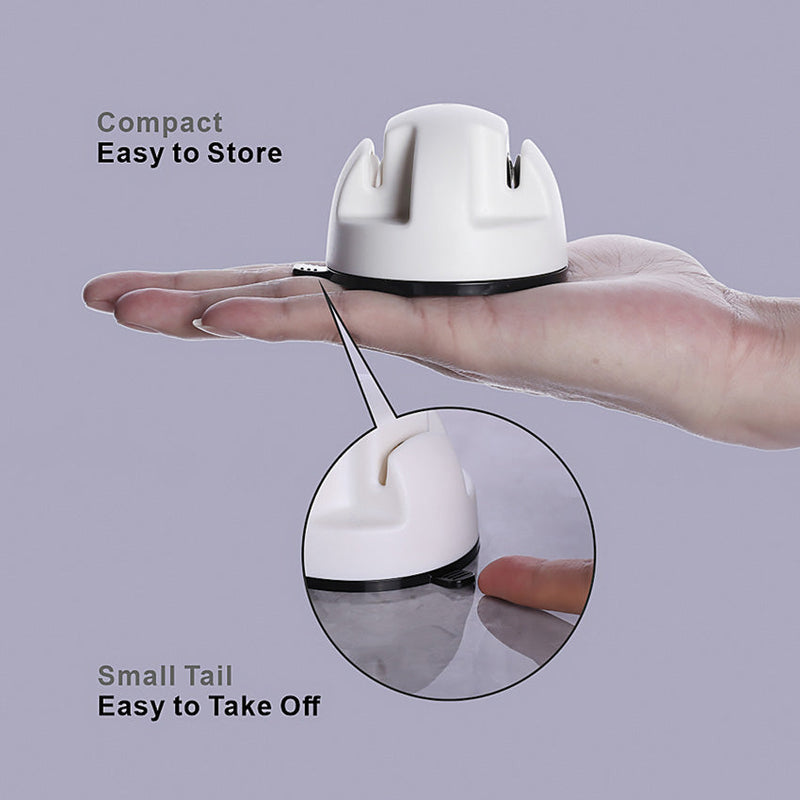 Compact
Easy to Store

Small Tail
Easy to Take Off