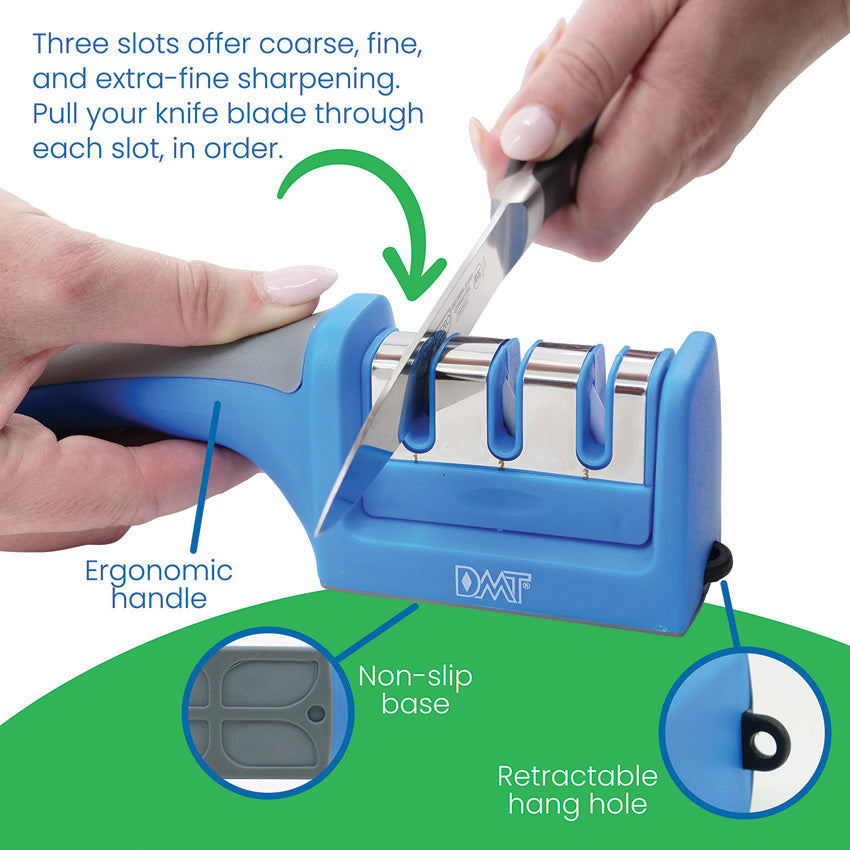 Three slots offer coarse, fine, and extra-fine sharpening. Pull your knife blade through each slot, in order.

1
2
3

Ergonomic handle

DMT®

Non-slip base

Retractable hang hole