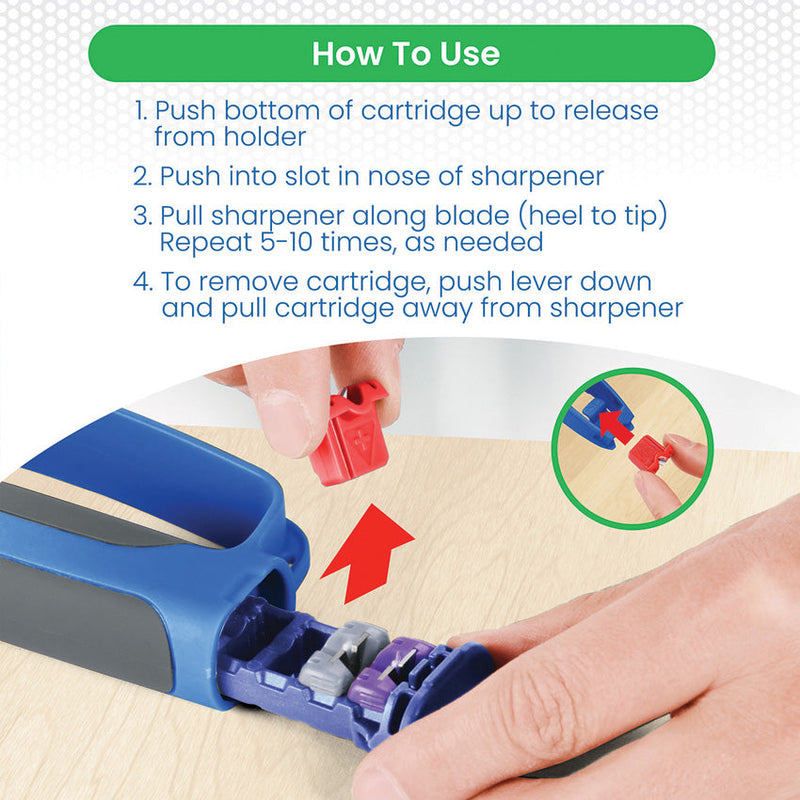 How To Use

1. Push bottom of cartridge up to release from holder

2. Push into slot in nose of sharpener

3. Pull sharpener along blade (heel to tip) Repeat 5-10 times, as needed

4. To remove cartridge, push lever down and pull cartridge away from sharpener